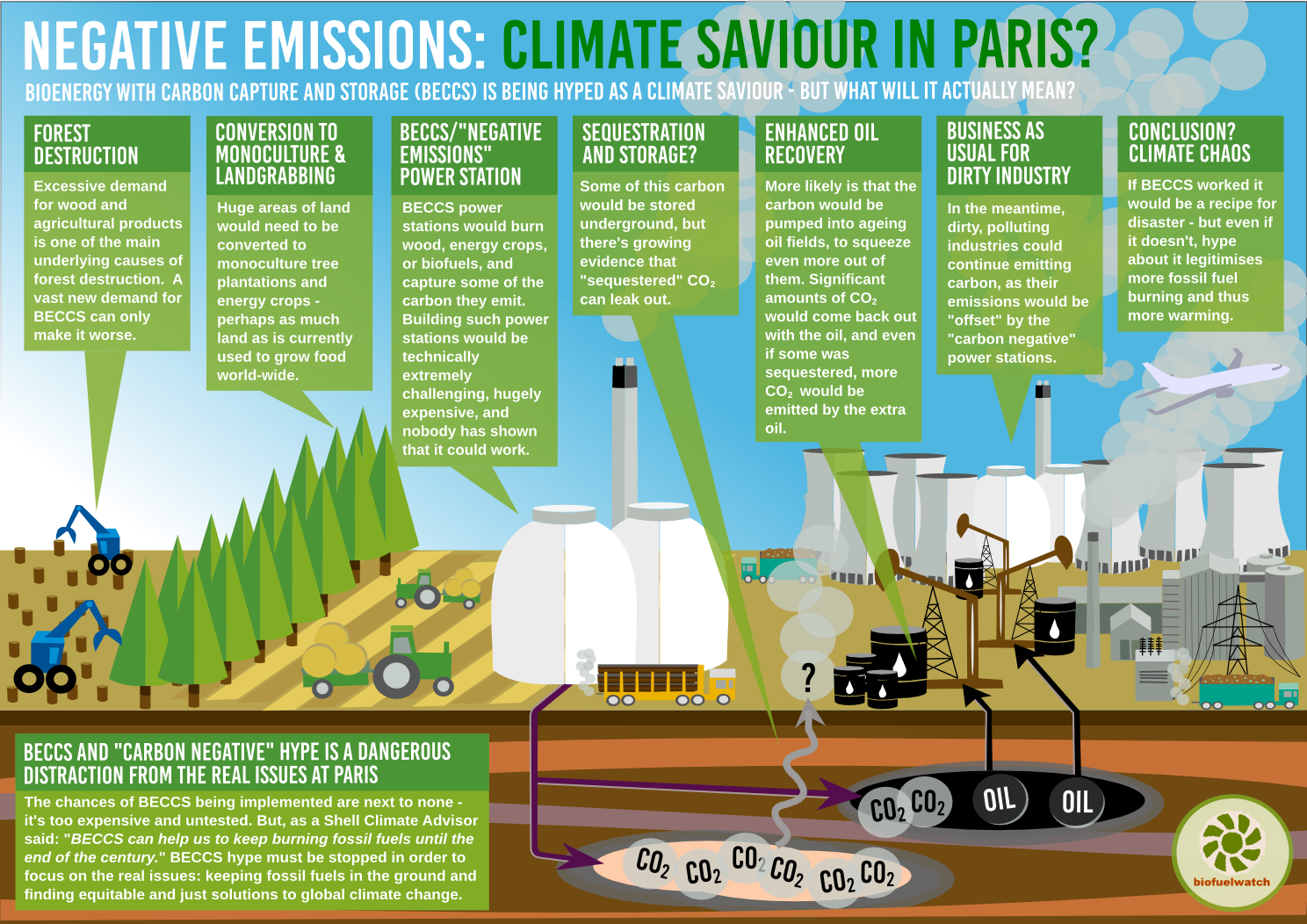 NEGATIVE EMISSIONS: CLIMATE SAVIOUR IN PARIS?

BIOENERGY WITH CARBON CAPTURE AND STORAGE (BECCS) IS BEING HYPED AS A CLIMATE SAVIOUR - BUT WHAT WILL IT ACTUALLY MEAN?

FOREST DESTRUCTION

Excessive demand for wood and agricultural products is one of the main underlying causes of forest destruction. A vast new demand for BECCS can only make it worse.

CONVERSION TO MONOCULTURE & LANDGRABBING

Huge areas of land would need to be converted to monoculture tree plantations and energy crops - perhaps as much land as is currently used to grow food world-wide.

BECCS/"NEGATIVE EMISSIONS" POWER STATION

BECCS power stations would burn wood, energy crops, or biofuels, and capture some of the carbon they emit. Building such power stations would be technically extremely challenging, hugely expensive, and nobody has shown that it could work.

SEQUESTRATION AND STORAGE?

Some of this carbon would be stored underground, but there's growing evidence that "sequestered" $CO_2$ can leak out.

ENHANCED OIL RECOVERY

More likely is that the carbon would be pumped into ageing oil fields, to squeeze even more out of them. Significant amounts of $CO_2$ would come back out with the oil, and even if some was sequestered, more $CO_2$ would be emitted by the extra oil.

BUSINESS AS USUAL FOR DIRTY INDUSTRY

In the meantime, dirty, polluting industries could continue emitting carbon, as their emissions would be "offset" by the "carbon negative" power stations.

CONCLUSION? CLIMATE CHAOS

If BECCS worked it would be a recipe for disaster - but even if it doesn't, hype about it legitimises more fossil fuel burning and thus more warming.

?

BECCS AND "CARBON NEGATIVE" HYPE IS A DANGEROUS DISTRACTION FROM THE REAL ISSUES AT PARIS

The chances of BECCS being implemented are next to none - it's too expensive and untested. But, as a Shell Climate Advisor said: "BECCS can help us to keep burning fossil fuels until the end of the century." BECCS hype must be stopped in order to focus on the real issues: keeping fossil fuels in the ground and finding equitable and just solutions to global climate change.

$CO_2$ $CO_2$ OIL OIL

$CO_2$ $CO_2$ $CO_2$ $CO_2$ $CO_2$ $CO_2$

biofuelwatch